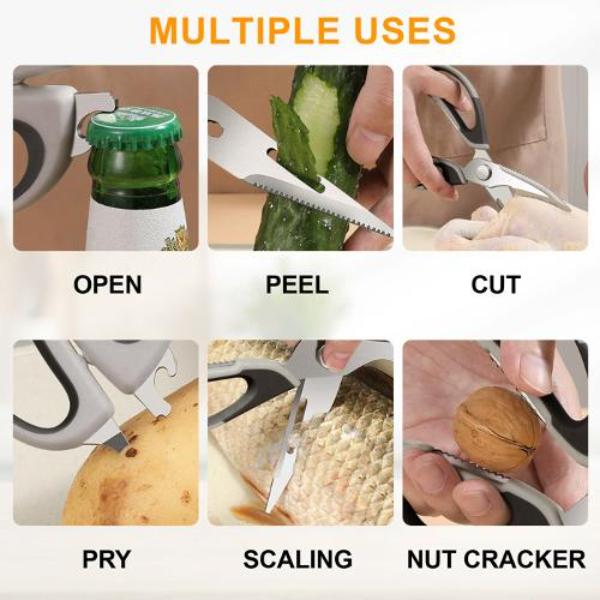 MULTIPLE USES

OPEN

PEEL

CUT

PRY

SCALING

NUT CRACKER