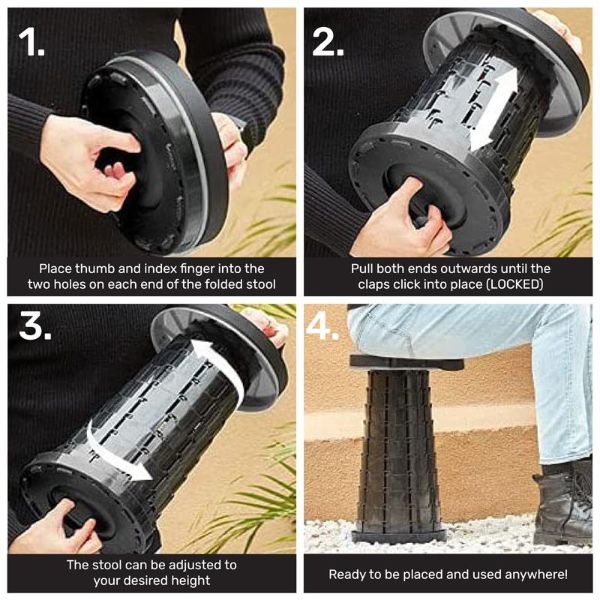 1.

Place thumb and index finger into the two holes on each end of the folded stool

2.

Pull both ends outwards until the claps click into place (LOCKED)

3.

The stool can be adjusted to your desired height

4.

Ready to be placed and used anywhere!